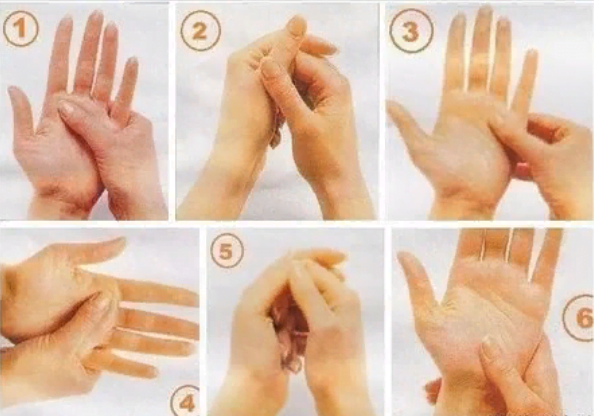 1
2
3
4
5
6