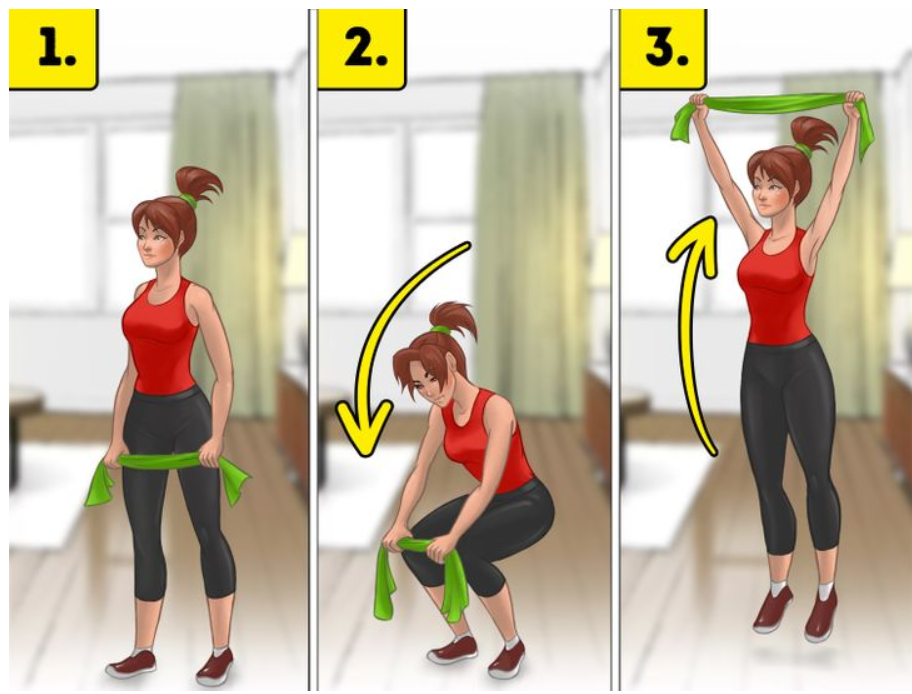 1.

2.

3.